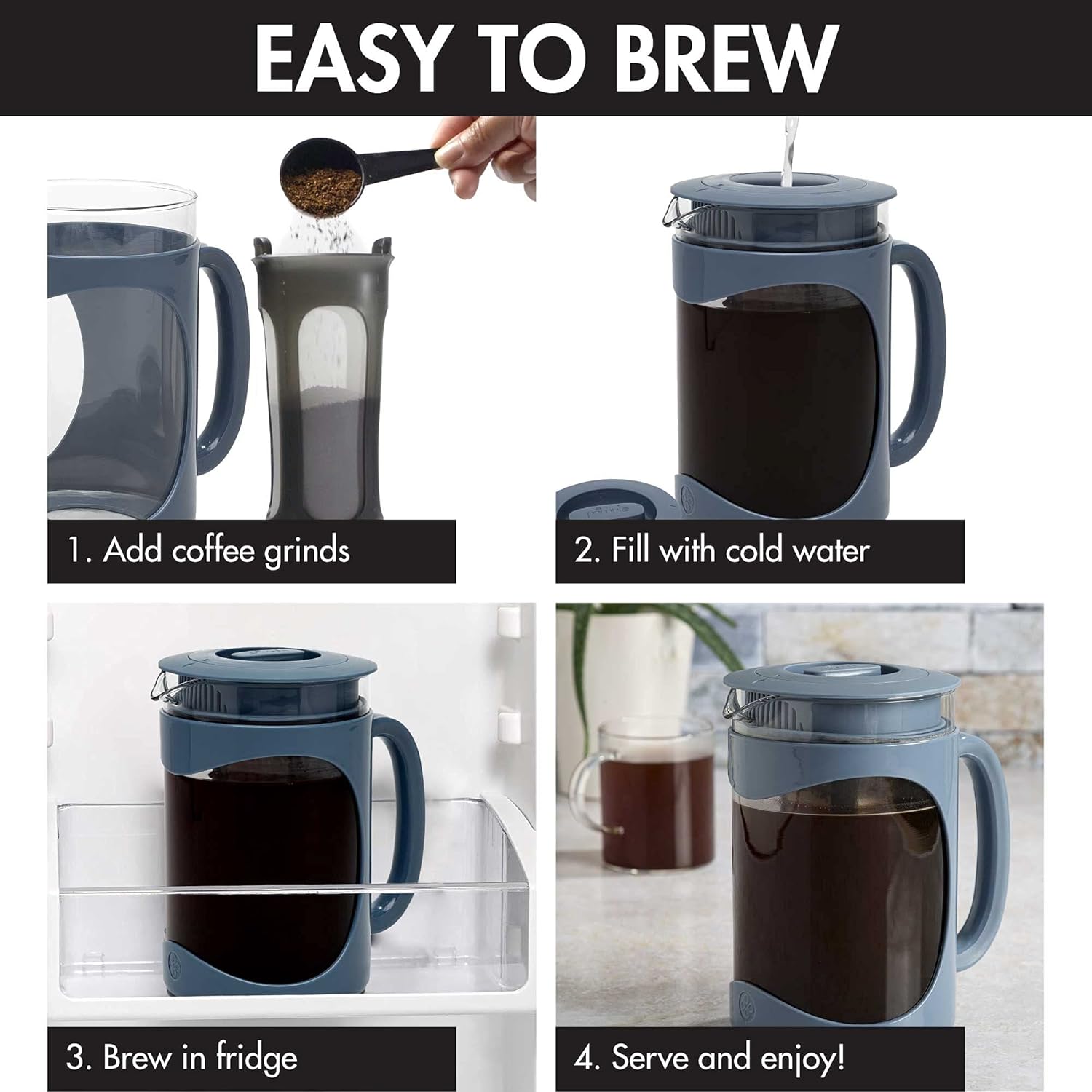 EASY TO BREW

1. Add coffee grinds

2. Fill with cold water

3. Brew in fridge

4. Serve and enjoy!