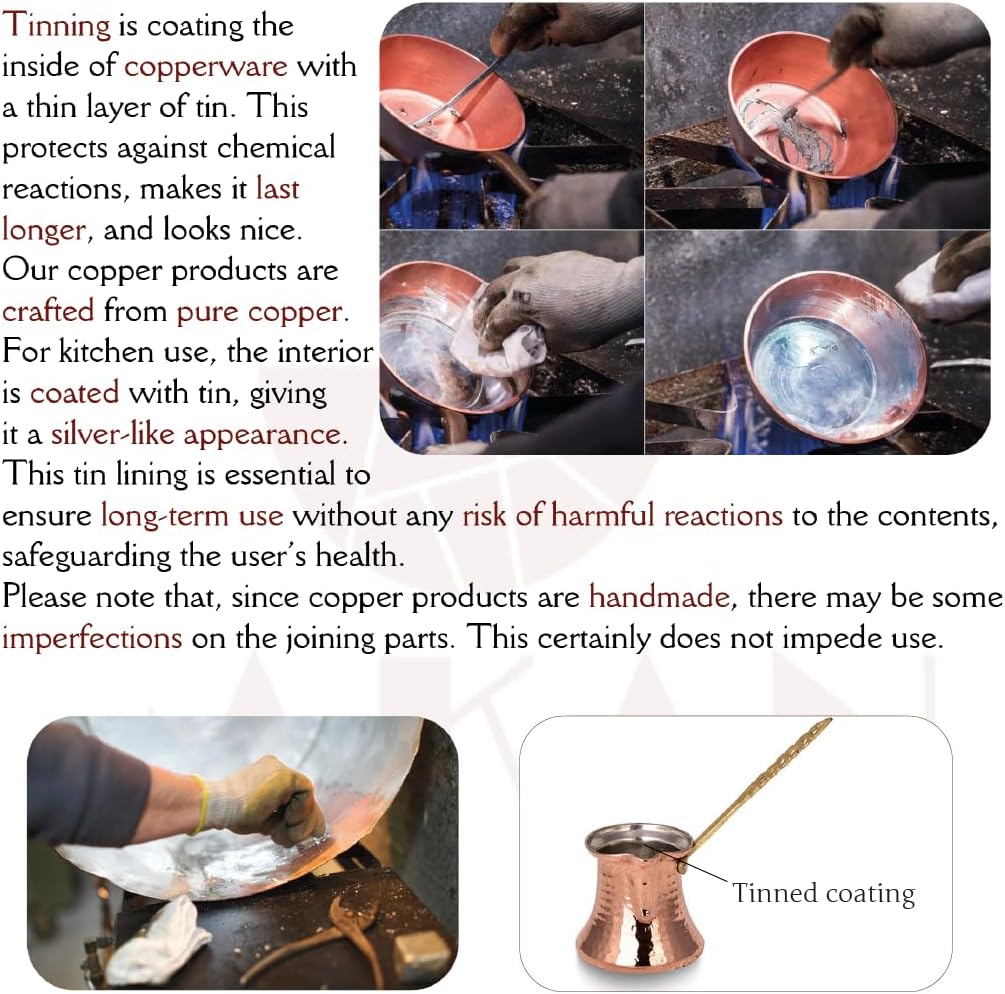 Tinning is coating the inside of copperware with a thin layer of tin. This protects against chemical reactions, makes it last longer, and looks nice. Our copper products are crafted from pure copper. For kitchen use, the interior is coated with tin, giving it a silver-like appearance. This tin lining is essential to ensure long-term use without any risk of harmful reactions to the contents, safeguarding the user's health.
Please note that, since copper products are handmade, there may be some imperfections on the joining parts. This certainly does not impede use.

Tinned coating