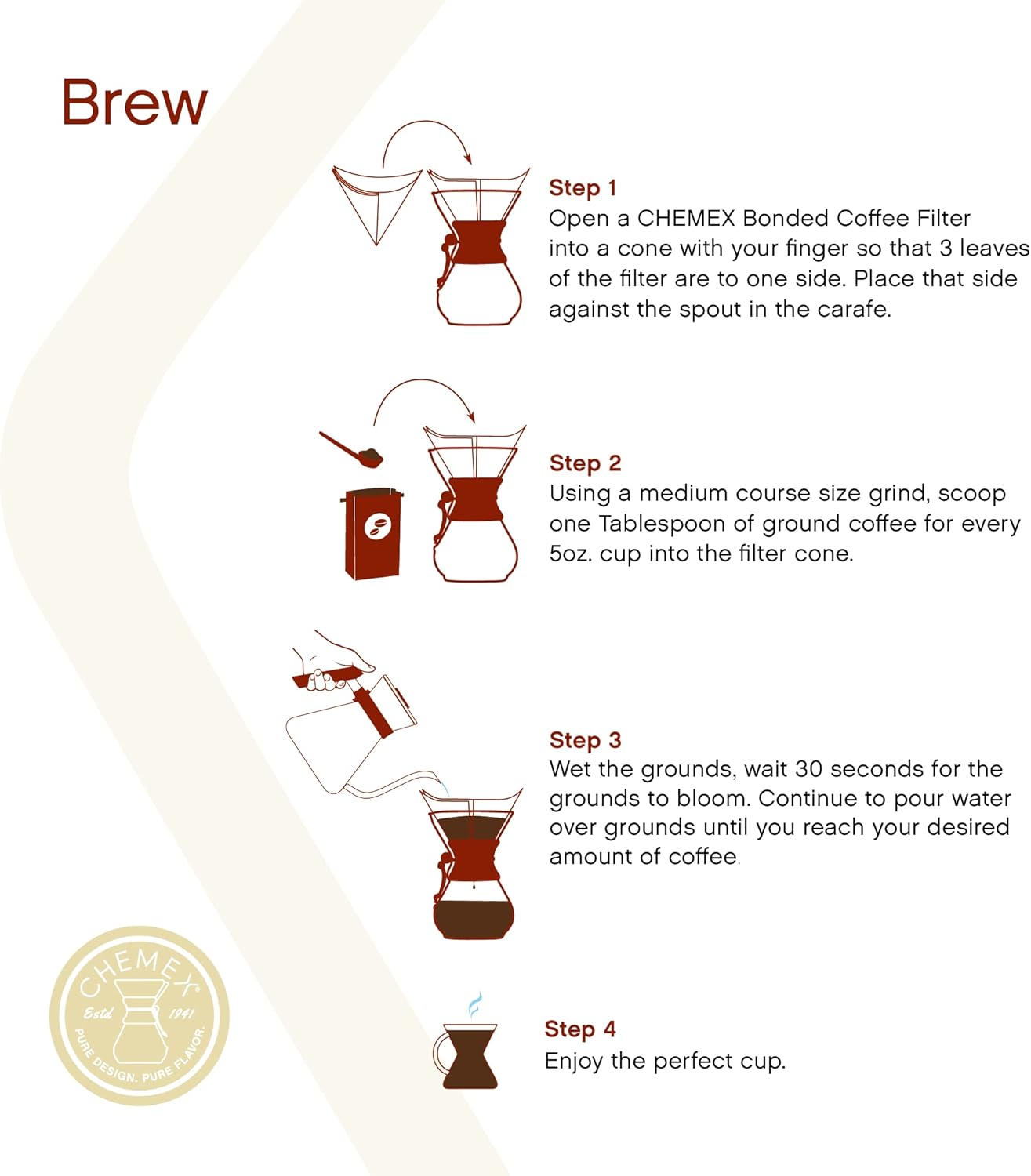 Brew

Step 1
Open a CHEMEX Bonded Coffee Filter into a cone with your finger so that 3 leaves of the filter are to one side. Place that side against the spout in the carafe.

Step 2
Using a medium course size grind, scoop one Tablespoon of ground coffee for every 5oz. cup into the filter cone.

Step 3
Wet the grounds, wait 30 seconds for the grounds to bloom. Continue to pour water over grounds until you reach your desired amount of coffee.

Step 4
Enjoy the perfect cup.

CHEMEX
Estd 1941
PURE DESIGN. PURE FLAVOR.