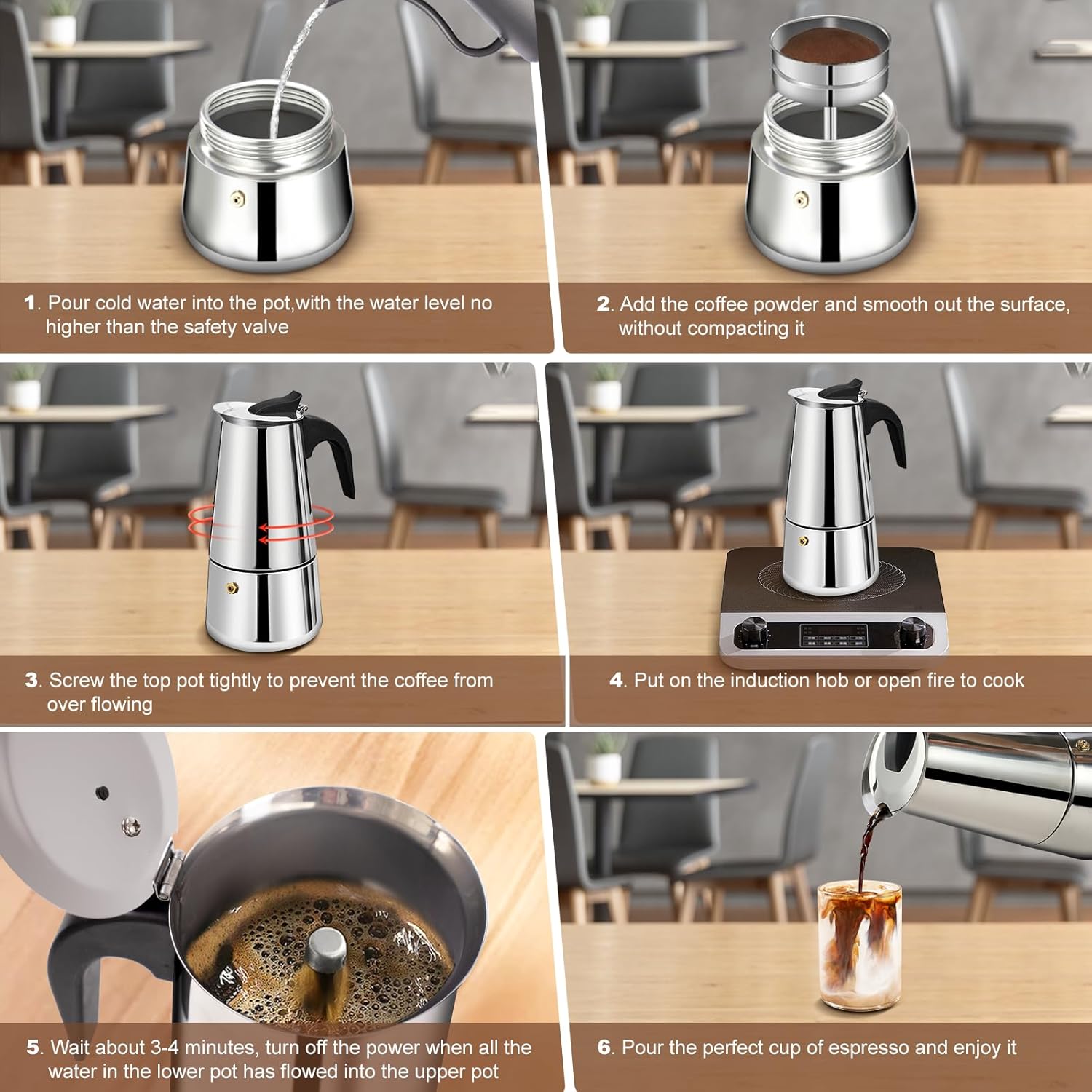 1. Pour cold water into the pot,with the water level no higher than the safety valve

2. Add the coffee powder and smooth out the surface, without compacting it

3. Screw the top pot tightly to prevent the coffee from over flowing

4. Put on the induction hob or open fire to cook

5. Wait about 3-4 minutes, turn off the power when all the water in the lower pot has flowed into the upper pot

6. Pour the perfect cup of espresso and enjoy it