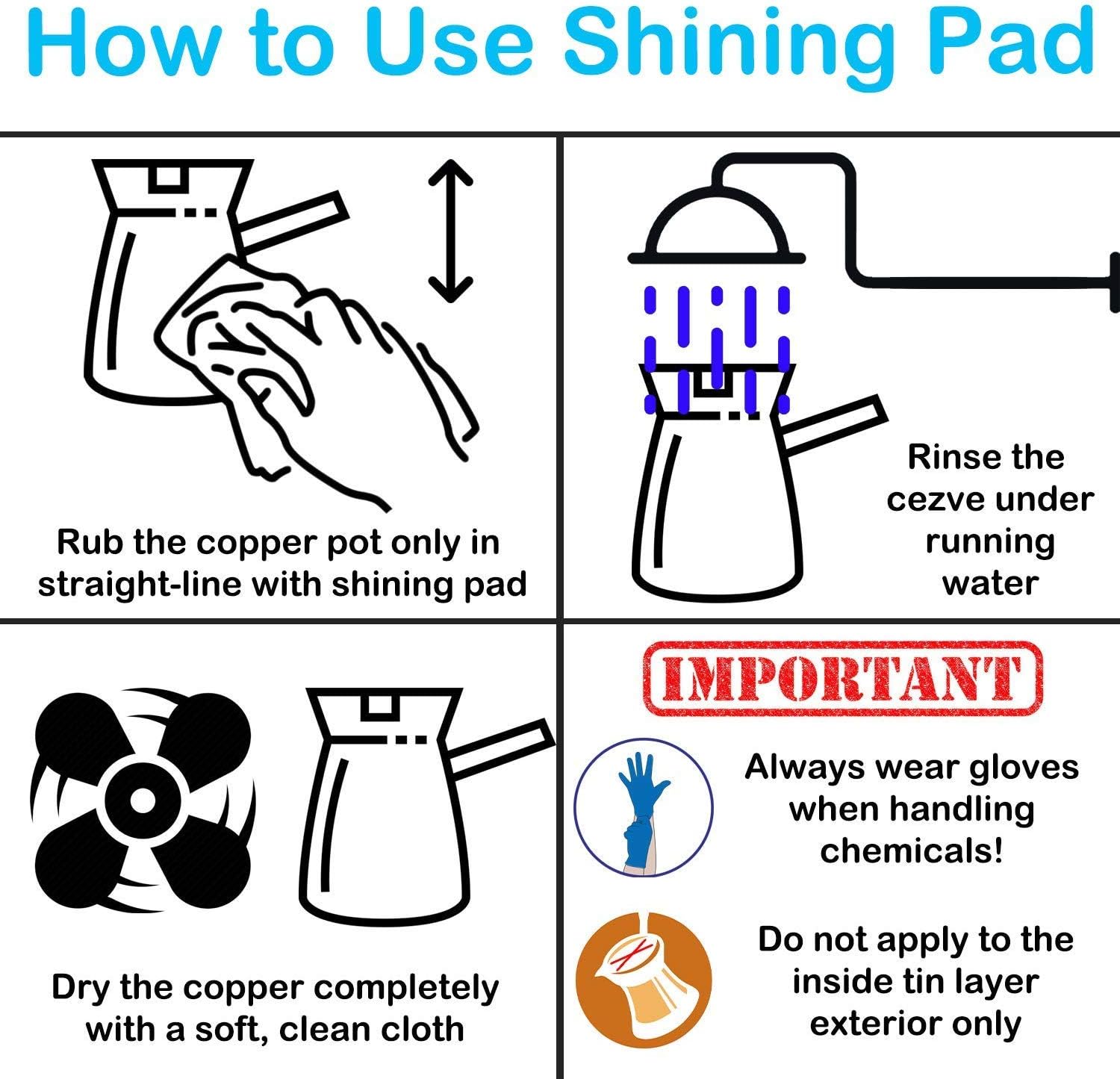 How to Use Shining Pad

Rub the copper pot only in straight-line with shining pad

Rinse the cezve under running water

Dry the copper completely with a soft, clean cloth

IMPORTANT

Always wear gloves when handling chemicals!

Do not apply to the inside tin layer exterior only