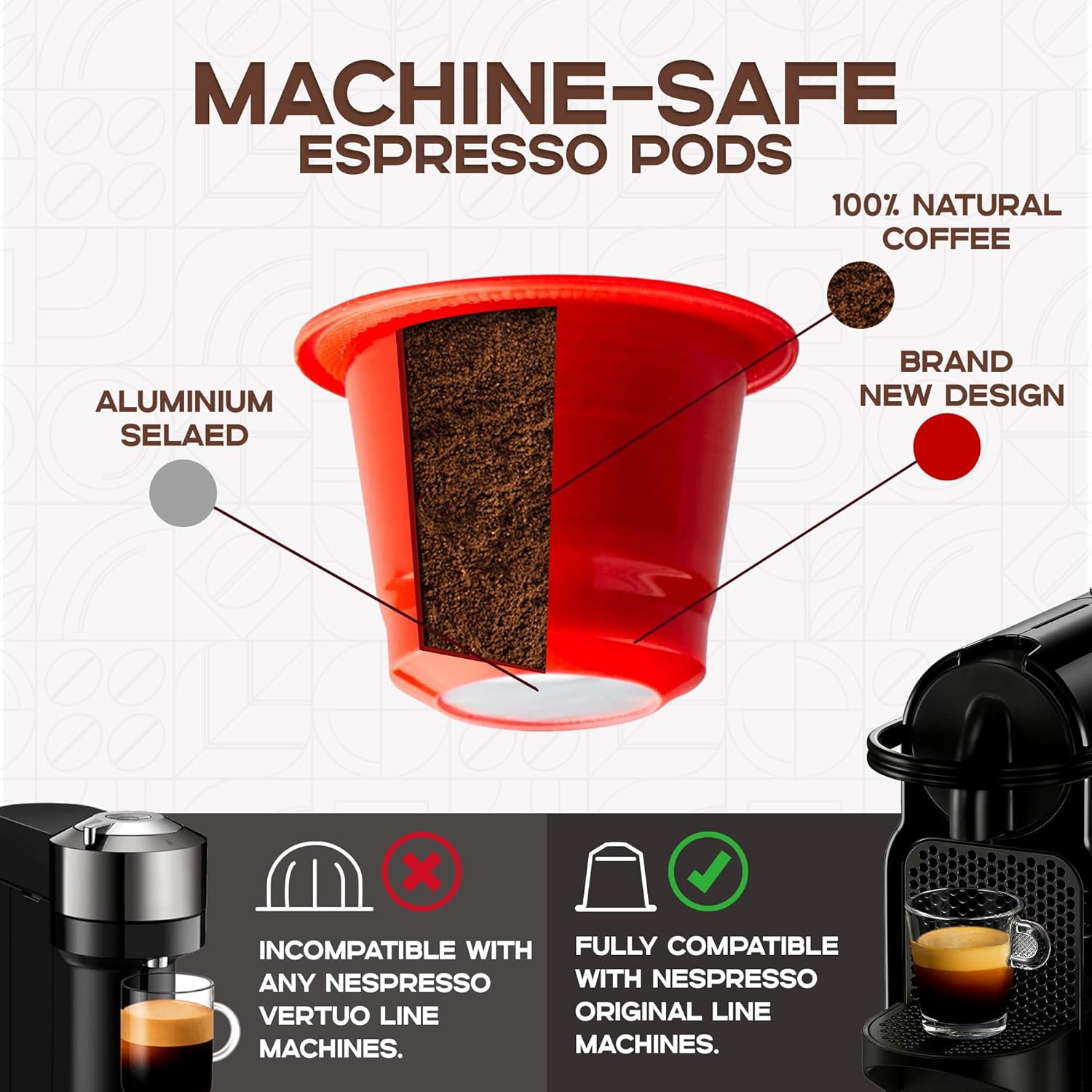 MACHINE-SAFE
ESPRESSO PODS

100% NATURAL COFFEE

BRAND NEW DESIGN

ALUMINIUM SELAED

INCOMPATIBLE WITH ANY NESPRESSO VERTUO LINE MACHINES.

FULLY COMPATIBLE WITH NESPRESSO ORIGINAL LINE MACHINES.